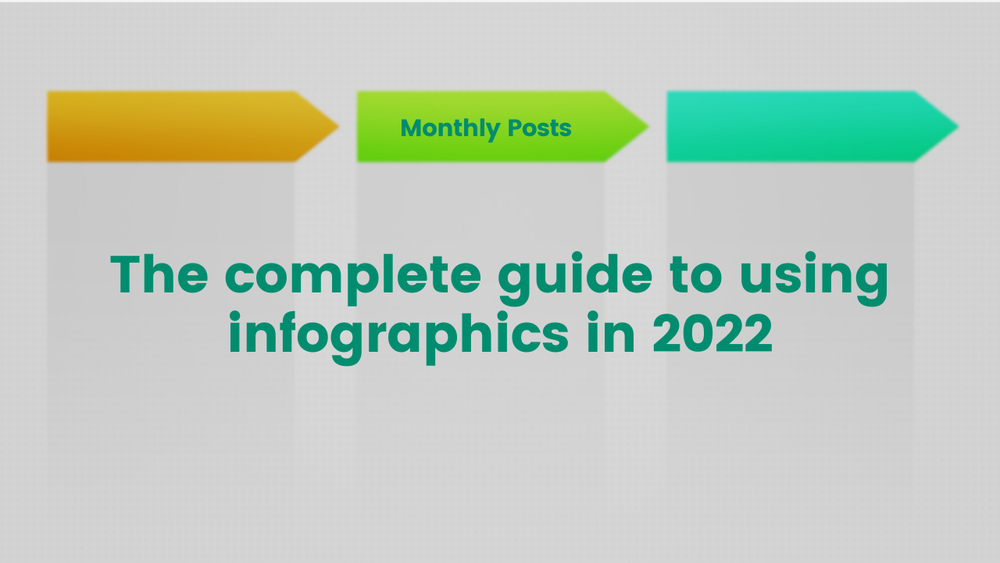 Monthly Posts

The complete guide to using infographics in 2022